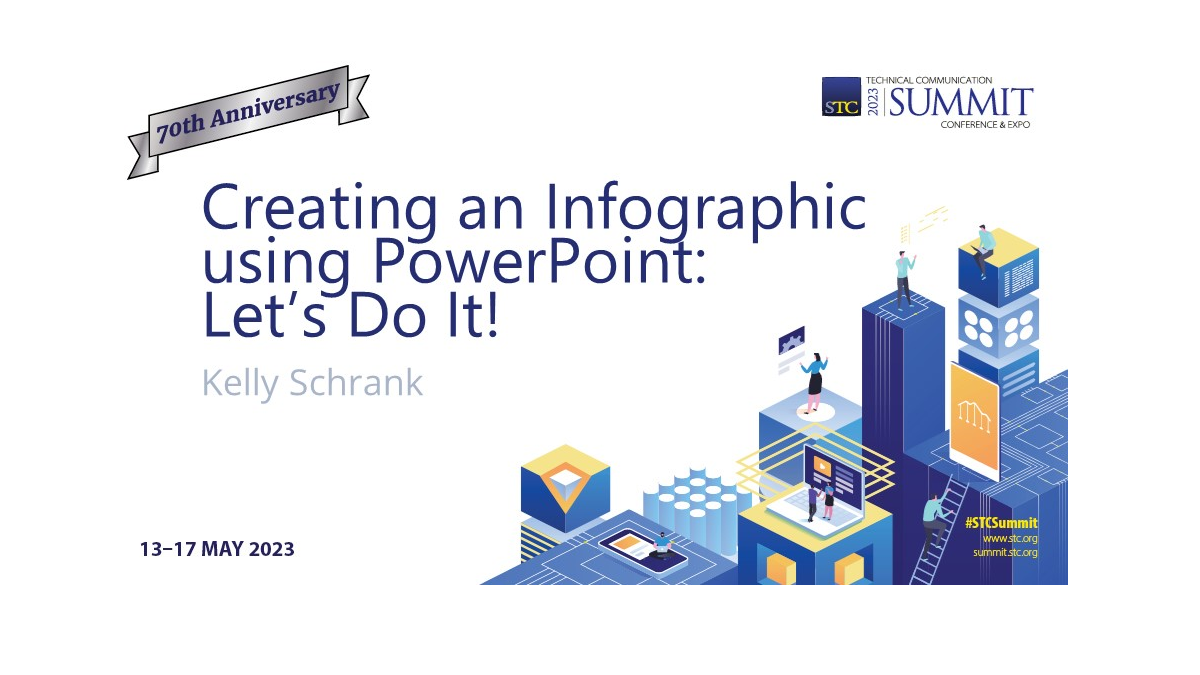 70th Anniversary

STC 2023 TECHNICAL COMMUNICATION SUMMIT CONFERENCE & EXPO

Creating an Infographic using PowerPoint: Let's Do It!

Kelly Schrank

13–17 MAY 2023

#STCSummit
www.stc.org
summit.stc.org